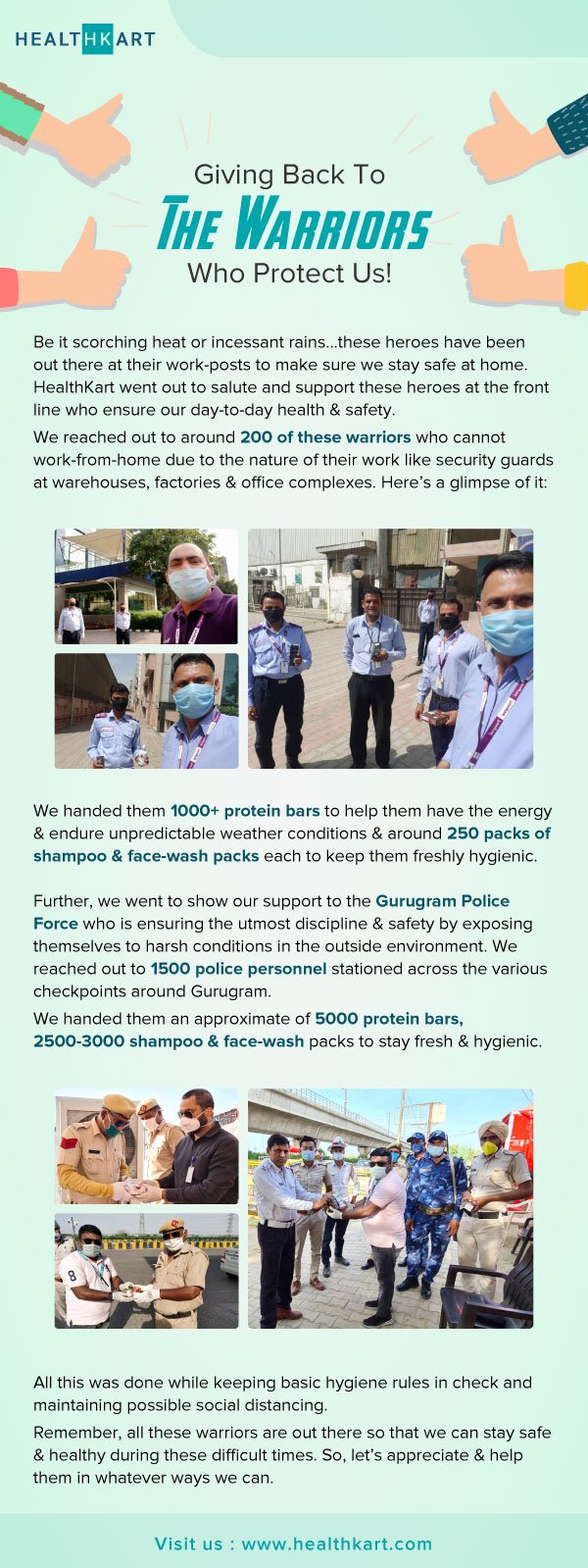 HEALTHKART

Giving Back To
THE WARRIORS
Who Protect Us!

Be it scorching heat or incessant rains...these heroes have been out there at their work-posts to make sure we stay safe at home. HealthKart went out to salute and support these heroes at the front line who ensure our day-to-day health & safety.

We reached out to around 200 of these warriors who cannot work-from-home due to the nature of their work like security guards at warehouses, factories & office complexes. Here's a glimpse of it:

We handed them 1000+ protein bars to help them have the energy & endure unpredictable weather conditions & around 250 packs of shampoo & face-wash packs each to keep them freshly hygienic.

Further, we went to show our support to the Gurugram Police Force who is ensuring the utmost discipline & safety by exposing themselves to harsh conditions in the outside environment. We reached out to 1500 police personnel stationed across the various checkpoints around Gurugram.

We handed them an approximate of 5000 protein bars, 2500-3000 shampoo & face-wash packs to stay fresh & hygienic.

All this was done while keeping basic hygiene rules in check and maintaining possible social distancing.

Remember, all these warriors are out there so that we can stay safe & healthy during these difficult times. So, let's appreciate & help them in whatever ways we can.

Visit us : www.healthkart.com