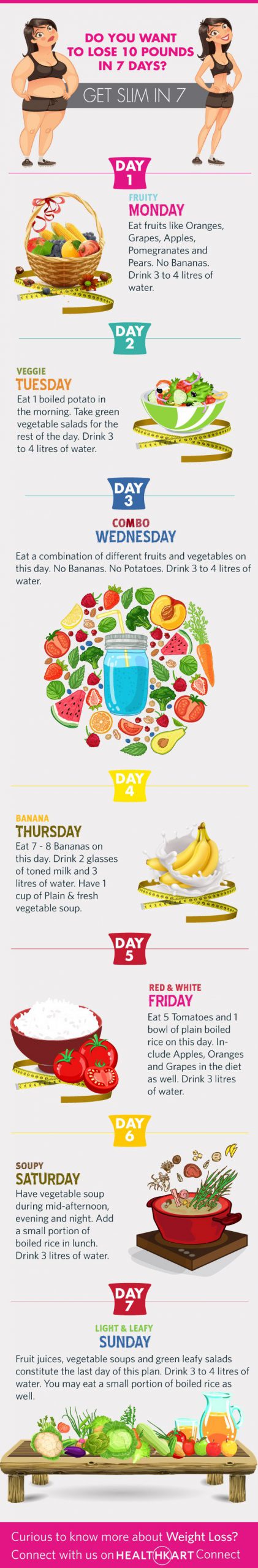 DO YOU WANT TO LOSE 10 POUNDS IN 7 DAYS?

GET SLIM IN 7

DAY 1

FRUITY
MONDAY
Eat fruits like Oranges, Grapes, Apples, Pomegranates and Pears. No Bananas. Drink 3 to 4 litres of water.

DAY 2

VEGGIE
TUESDAY
Eat 1 boiled potato in the morning. Take green vegetable salads for the rest of the day. Drink 3 to 4 litres of water.

DAY 3

COMBO
WEDNESDAY
Eat a combination of different fruits and vegetables on this day. No Bananas. No Potatoes. Drink 3 to 4 litres of water.

DAY 4

BANANA
THURSDAY
Eat 7 - 8 Bananas on this day. Drink 2 glasses of toned milk and 3 litres of water. Have 1 cup of Plain & fresh vegetable soup.

DAY 5

RED & WHITE
FRIDAY
Eat 5 Tomatoes and 1 bowl of plain boiled rice on this day. Include Apples, Oranges and Grapes in the diet as well. Drink 3 litres of water.

DAY 6

SOUPY
SATURDAY
Have vegetable soup during mid-afternoon, evening and night. Add a small portion of boiled rice in lunch. Drink 3 litres of water.

DAY 7

LIGHT & LEAFY
SUNDAY
Fruit juices, vegetable soups and green leafy salads constitute the last day of this plan. Drink 3 to 4 litres of water. You may eat a small portion of boiled rice as well.

Curious to know more about Weight Loss?
Connect with us on HEALTHKART Connect