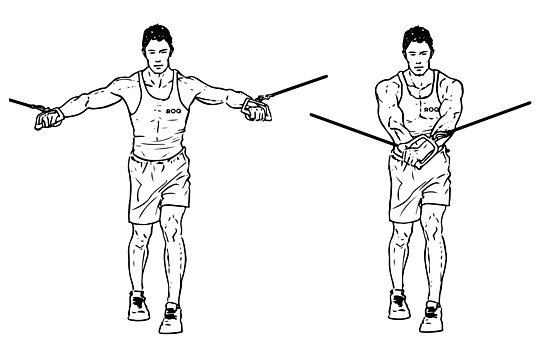 ROQ

ROQ